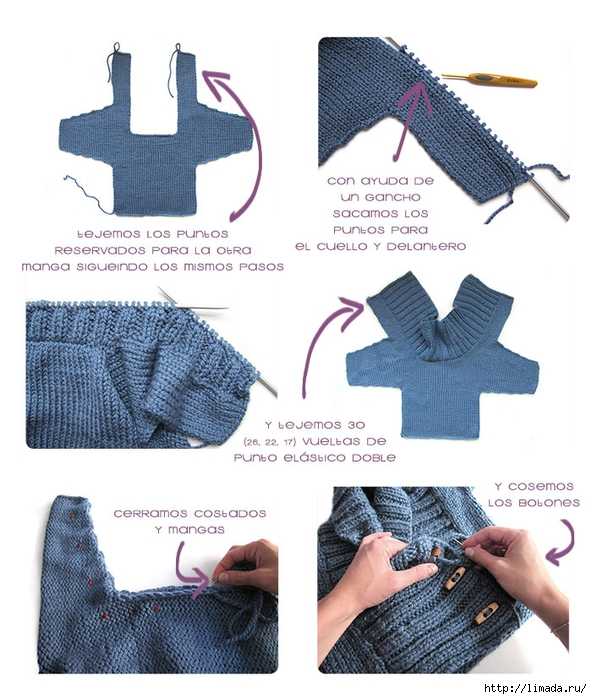 tejemos los puntos reservados para la otra manga sigueindo los mismos pasos

con ayuda de un gancho sacamos los puntos para el cuello y delantero

y tejemos 30 (26, 22, 17) vueltas de punto elástico doble

cerramos costados y mangas

y cosemos los botones

http://limada.ru/